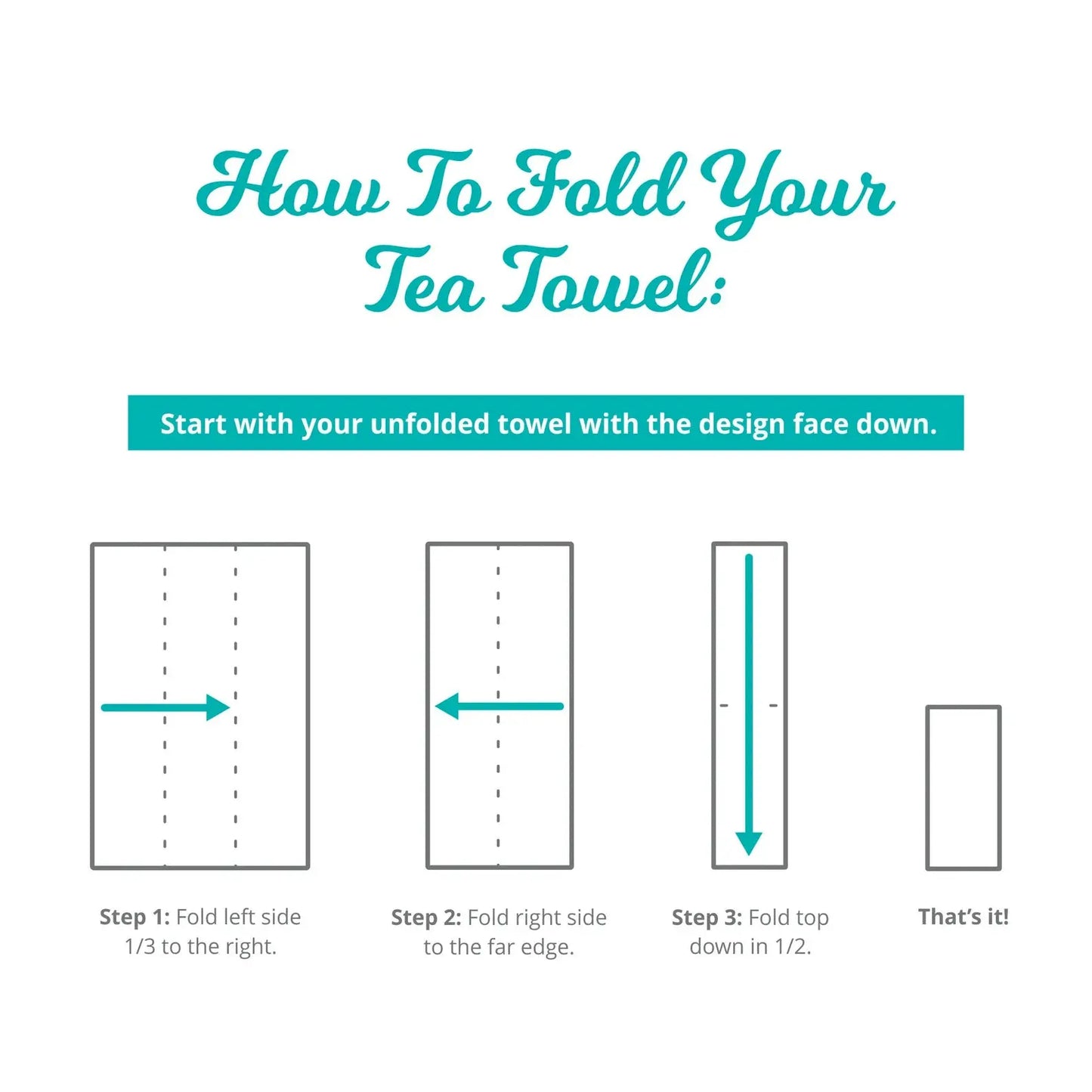 How To Fold Your Tea Towel:

Start with your unfolded towel with the design face down.

Step 1: Fold left side 1/3 to the right.

Step 2: Fold right side to the far edge.

Step 3: Fold top down in 1/2.

That's it!